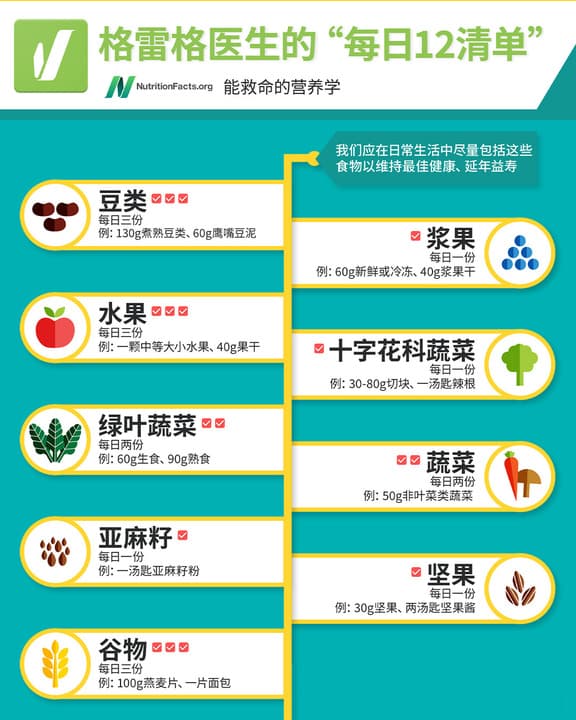 格雷格医生的“每日12清单”

NutritionFacts.org 能救命的营养学

我们应在日常生活中尽量包括这些食物以维持最佳健康、延年益寿

豆类
每日三份
例: 130g煮熟豆类、60g鹰嘴豆泥

浆果
每日一份
例: 60g新鲜或冷冻、40g浆果干

水果
每日三份
例: 一颗中等大小水果、40g果干

十字花科蔬菜
每日一份
例: 30-80g切块、一汤匙辣根

绿叶蔬菜
每日两份
例: 60g生食、90g熟食

蔬菜
每日两份
例: 50g非叶菜类蔬菜

亚麻籽
每日一份
例: 一汤匙亚麻籽粉

坚果
每日一份
例: 30g坚果、两汤匙坚果酱

谷物
每日三份
例: 100g燕麦片、一片面包