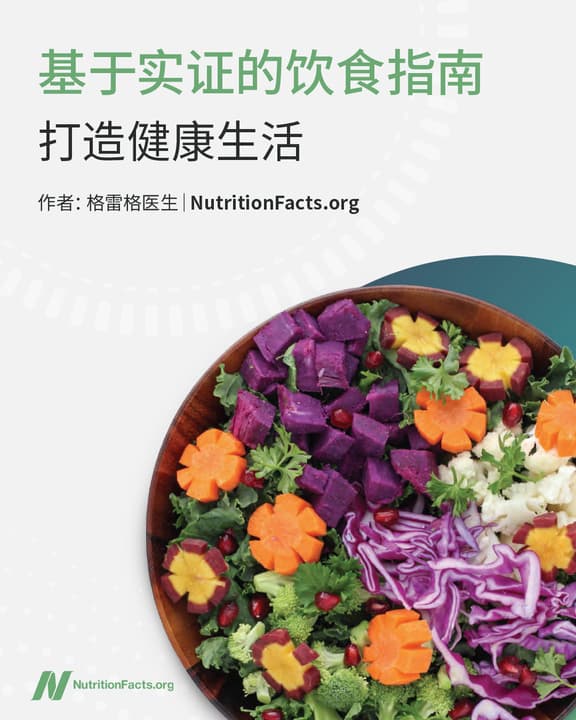 基于实证的饮食指南

打造健康生活

作者: 格雷格医生 | NutritionFacts.org

NutritionFacts.org